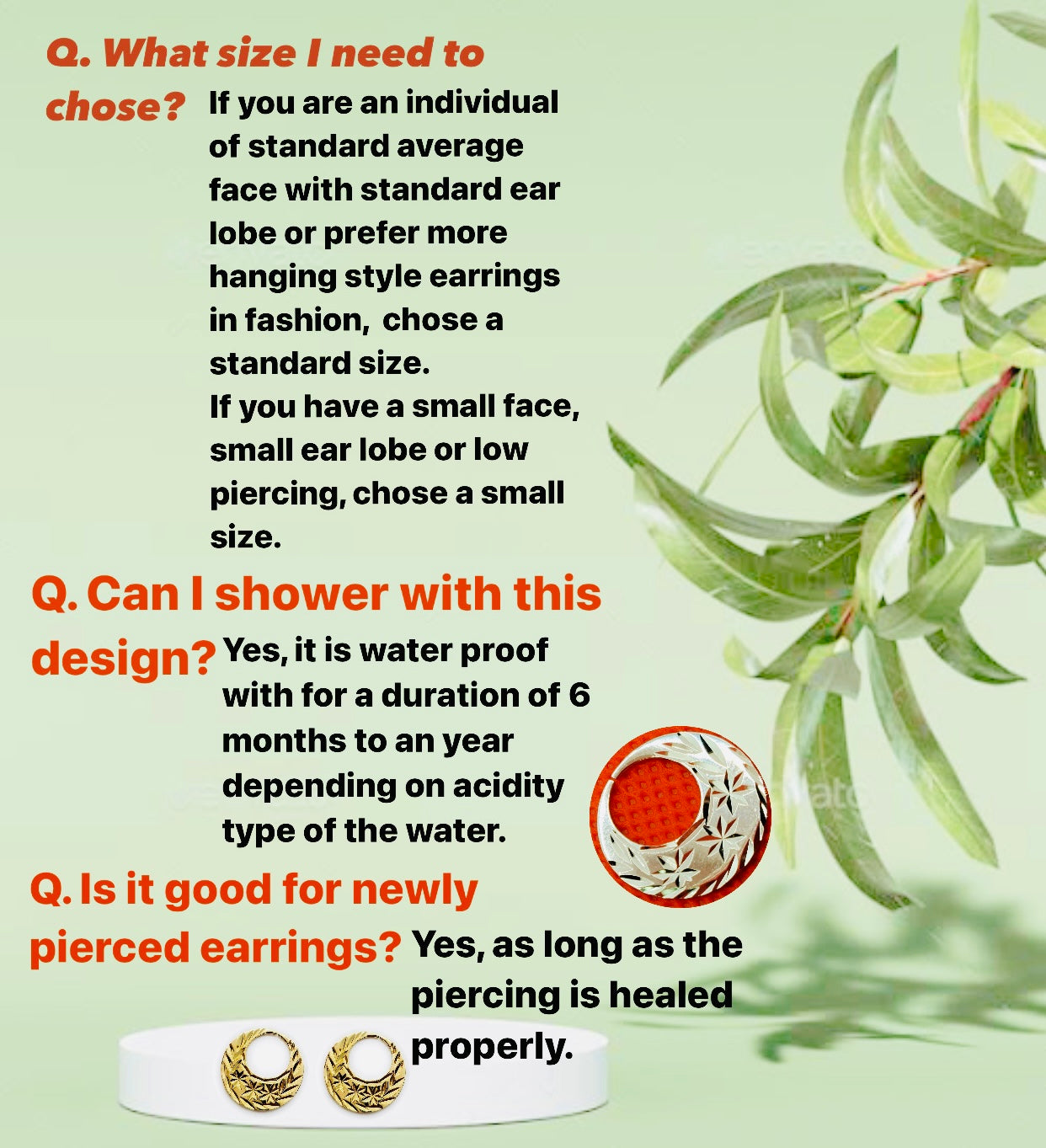 Q. What size I need to chose? If you are an individual of standard average face with standard ear lobe or prefer more hanging style earrings in fashion, chose a standard size.
If you have a small face, small ear lobe or low piercing, chose a small size.

Q. Can I shower with this design? Yes, it is water proof with for a duration of 6 months to an year depending on acidity type of the water.

Q. Is it good for newly pierced earrings? Yes, as long as the piercing is healed properly.